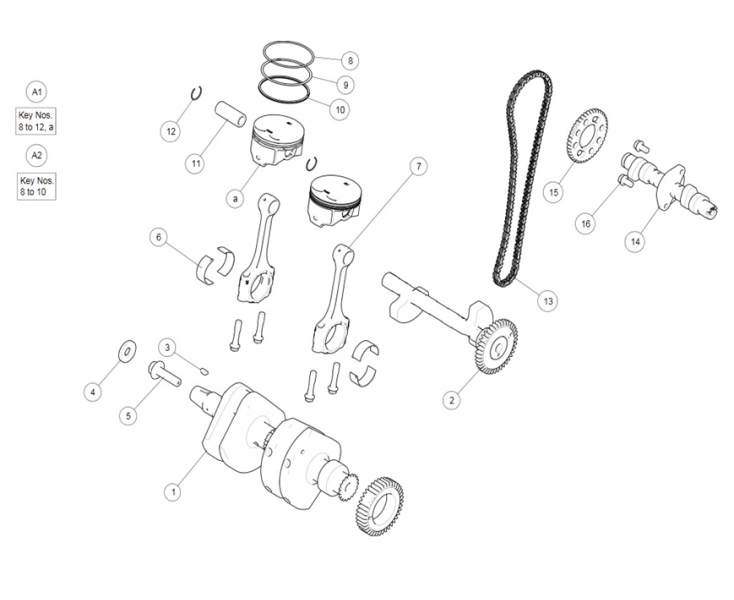 A1
Key Nos.
8 to 12, a

A2
Key Nos.
8 to 10

8
9
10
12
11
a
7
6
15
16
14
13
3
4
5
2
1