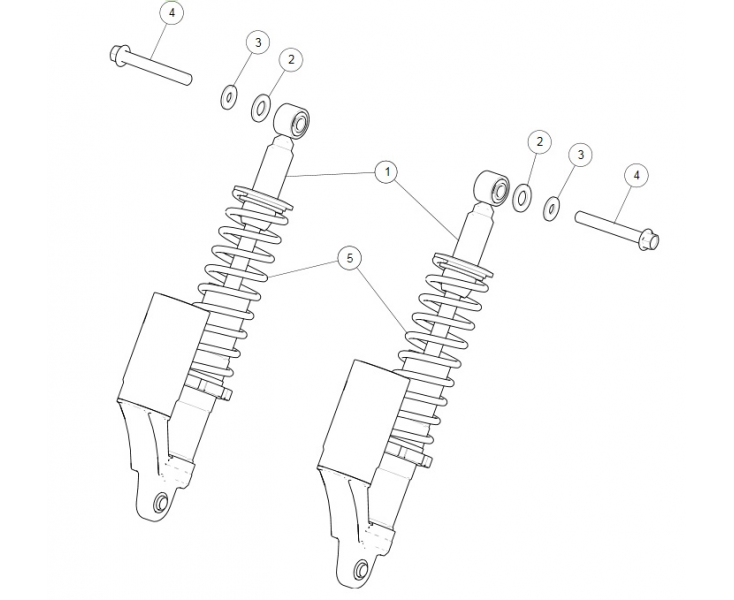 4
3
2
1
2
3
4
5