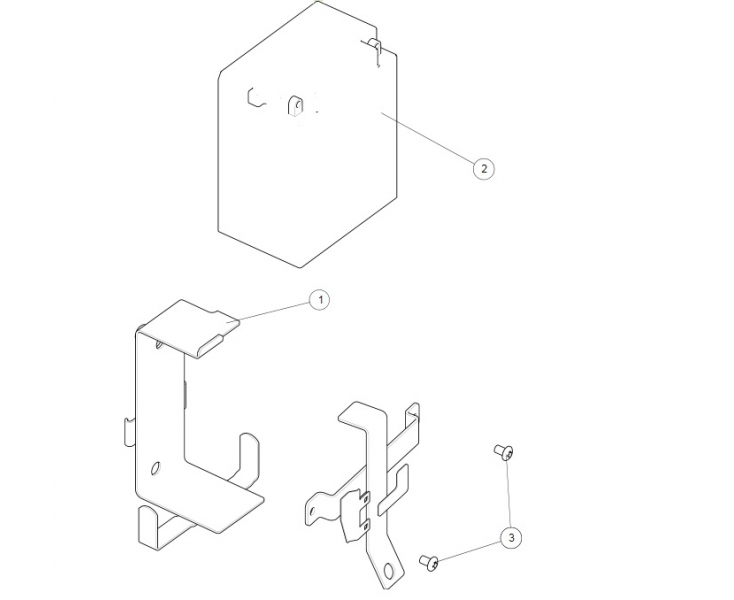 2

1

3