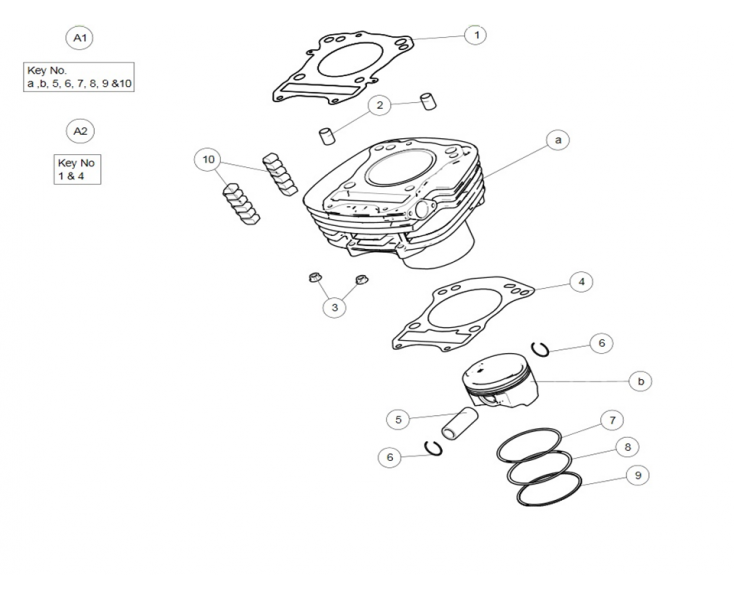 A1

Key No.
a ,b, 5, 6, 7, 8, 9 &10

A2

Key No
1 & 4

1
2
a
10
3
4
6
b
5
6
7
8
9