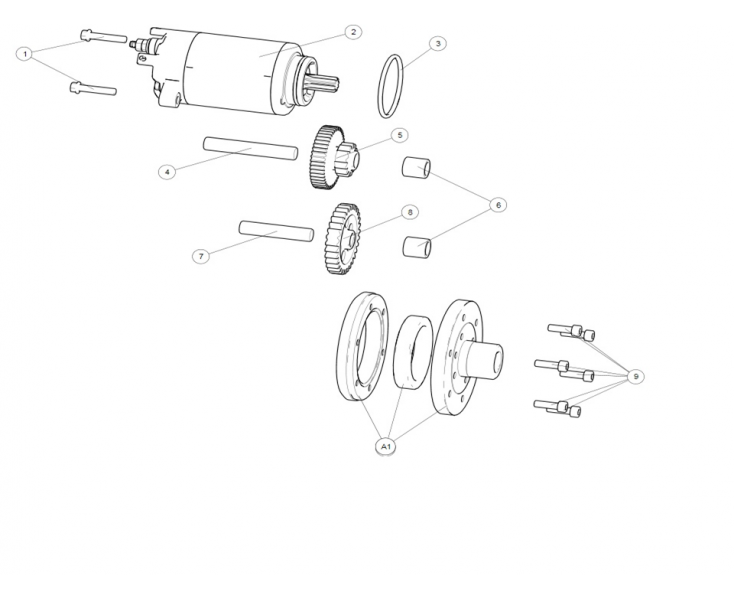 1
2
3
4
5
6
7
8
9
A1