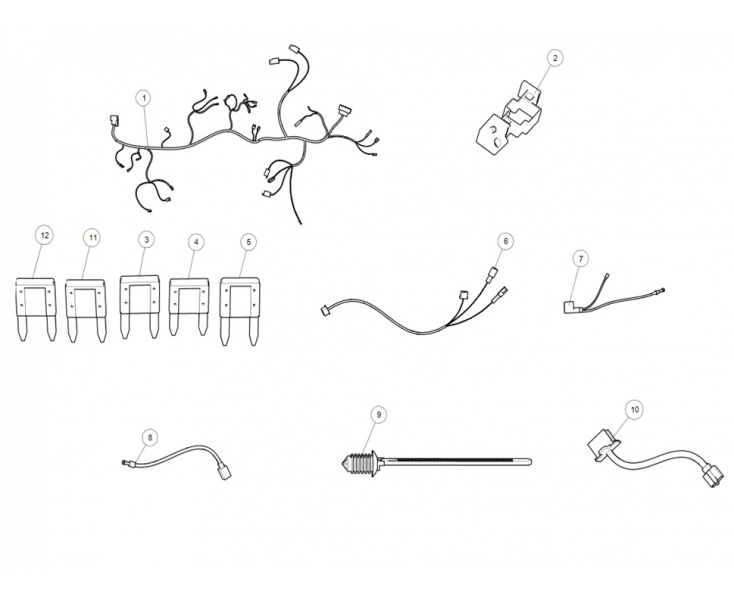 1
2
12
11
3
4
5
6
7
8
9
10