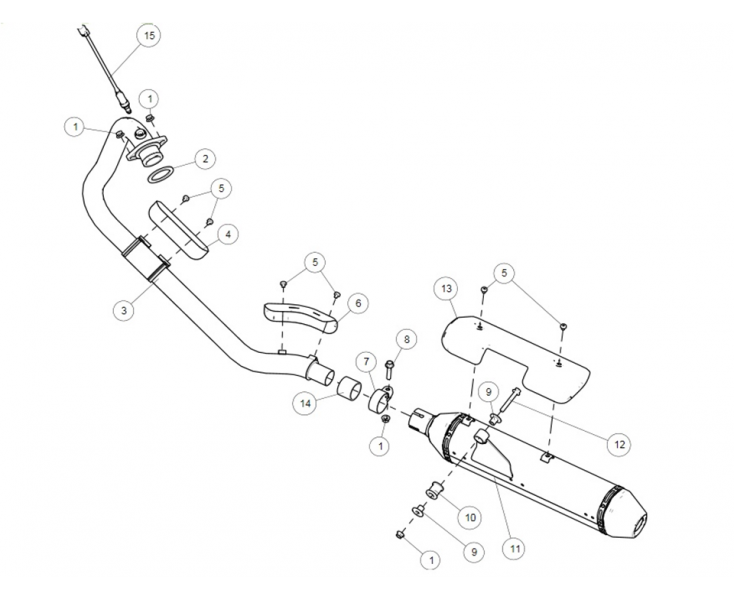 15
1
1
2
5
4
3
5
6
13
5
8
7
14
9
12
1
10
9
11
1