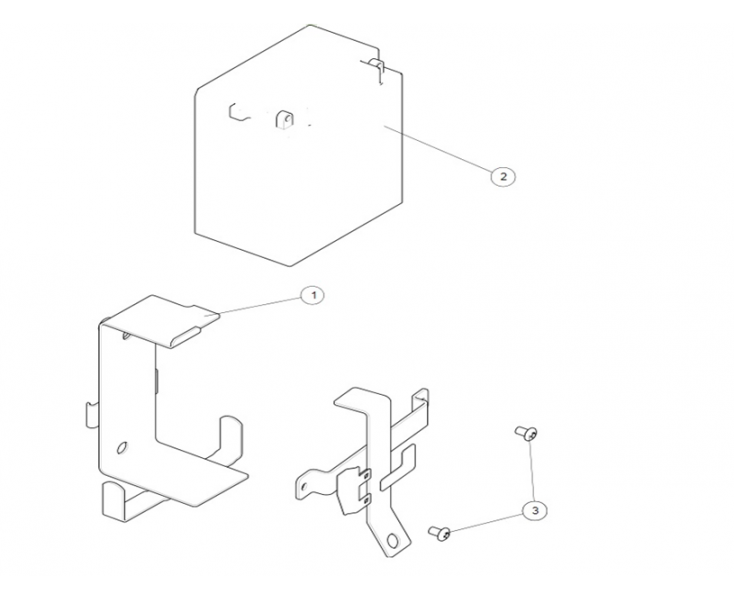 2

1

3