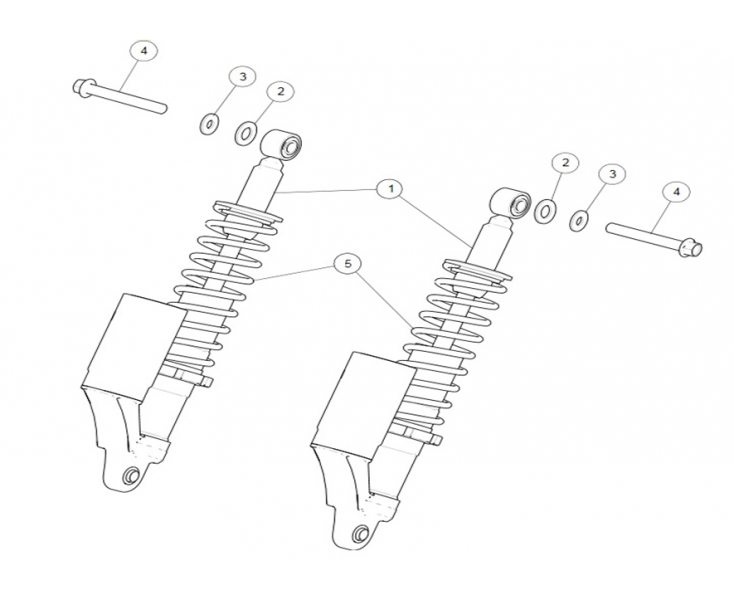 4
3
2
1
2
3
4
5