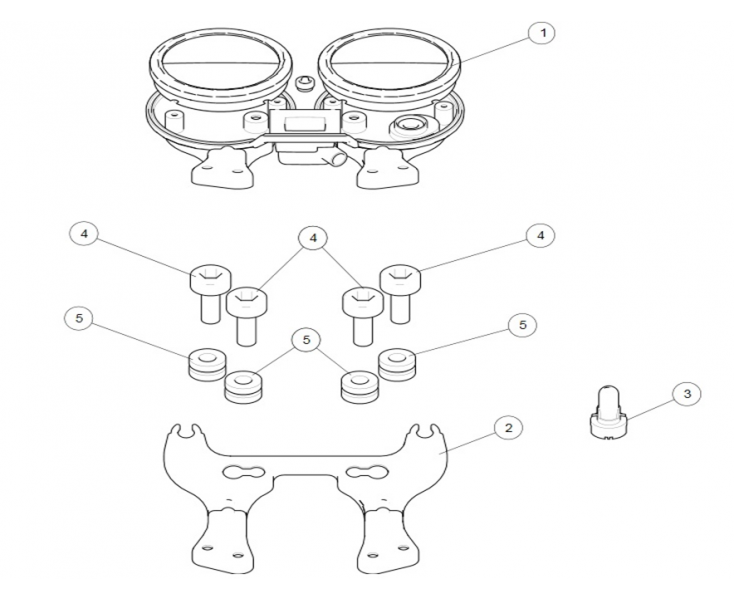 1

4
4
4

5
5
5

3

2