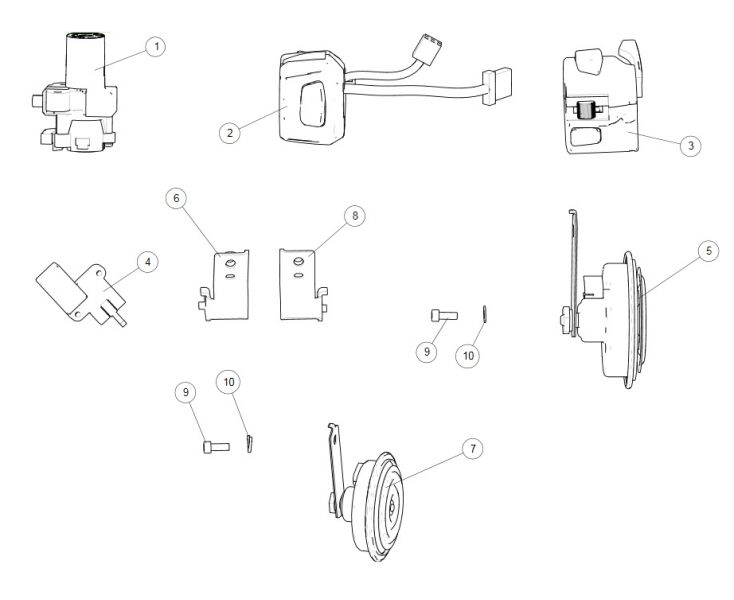 1
2
3
6
8
4
5
9
10
9
10
7