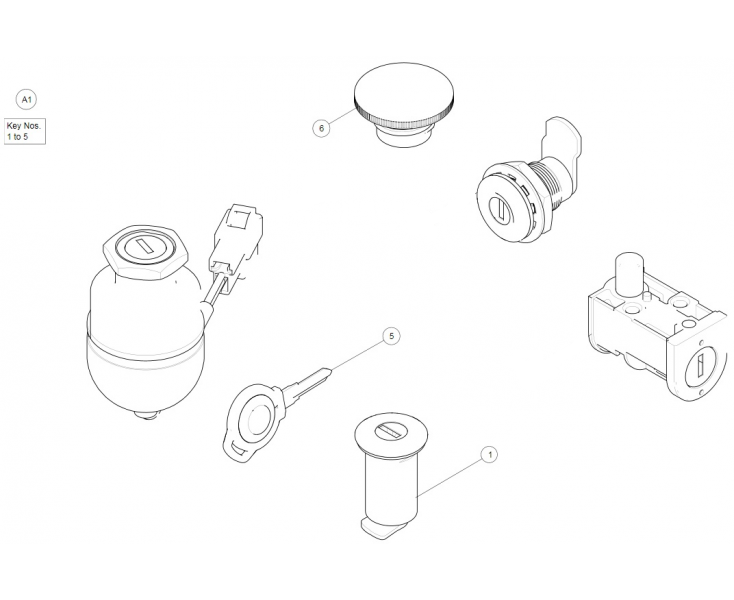 A1

Key Nos.
1 to 5

6

5

1