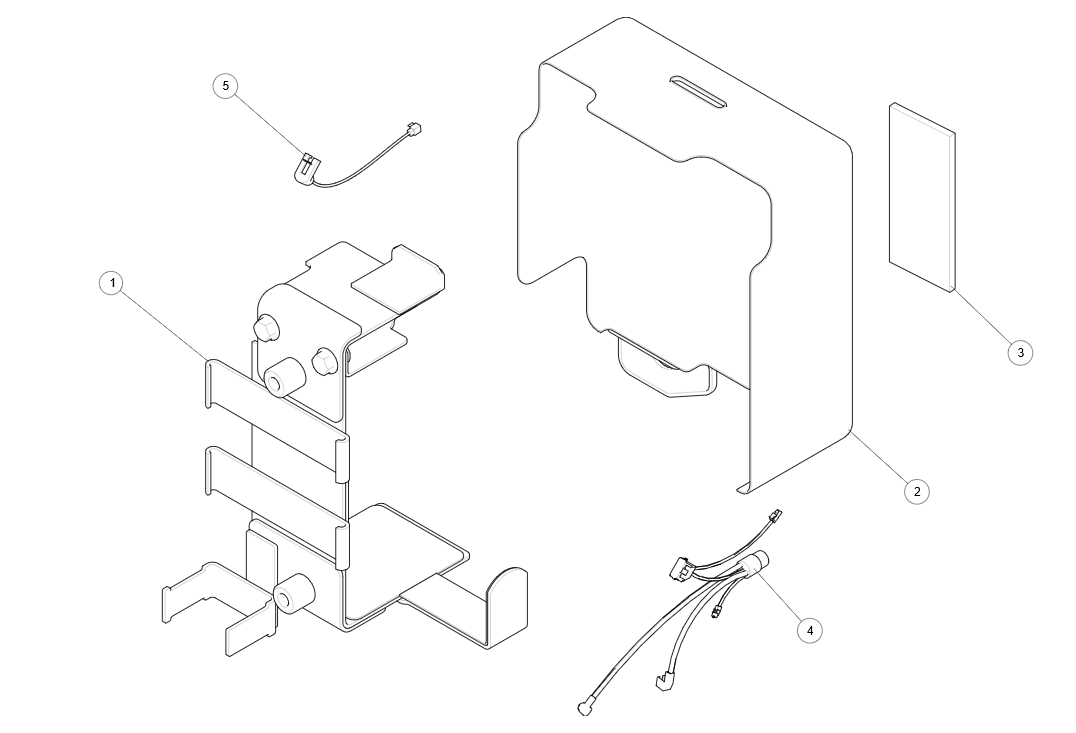 5
1
3
2
4