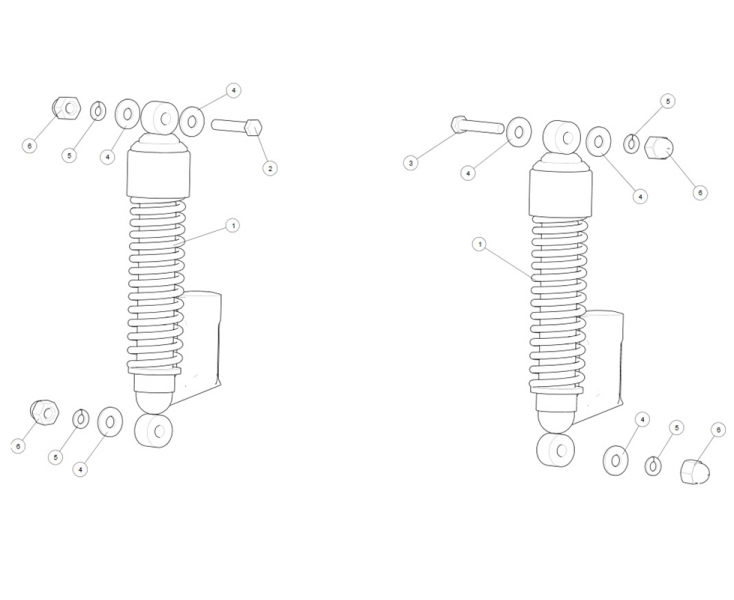 4
6
5
4
2
1
6
5
4
5
3
4
4
6
1
4
5
6