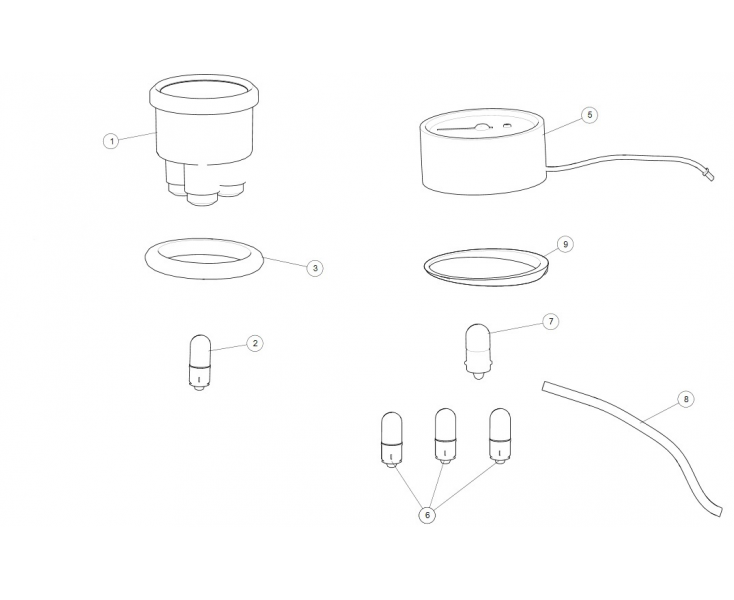 1
5
3
9
2
7
8
6