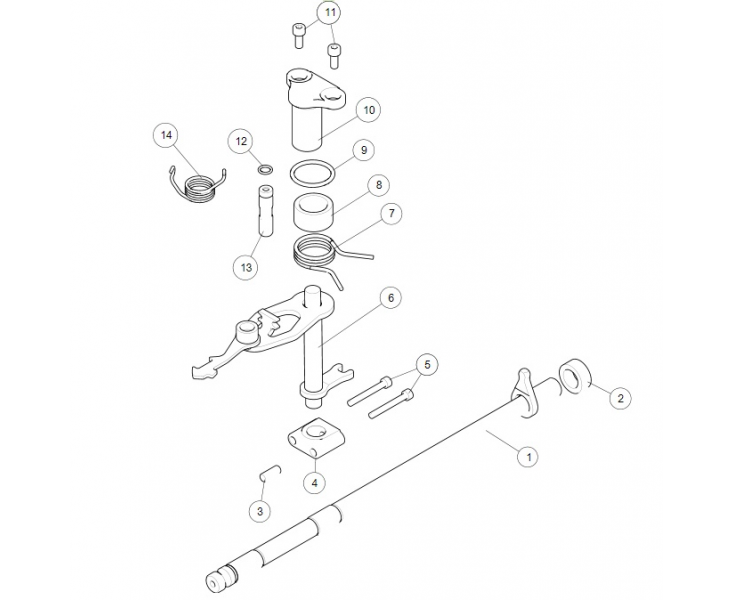 11
10
14
12
9
8
7
13
6
5
2
1
4
3