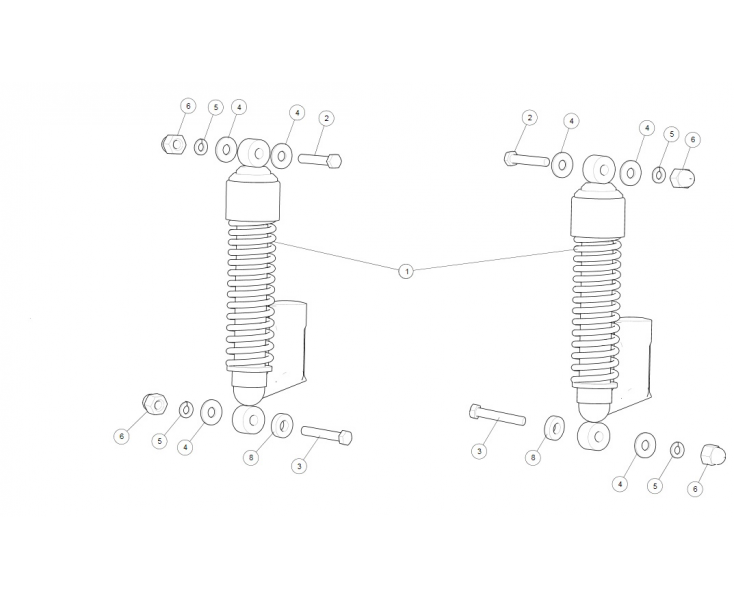 6
5
4
4
2
2
4
4
5
6
1
6
5
4
8
3
3
8
4
5
6