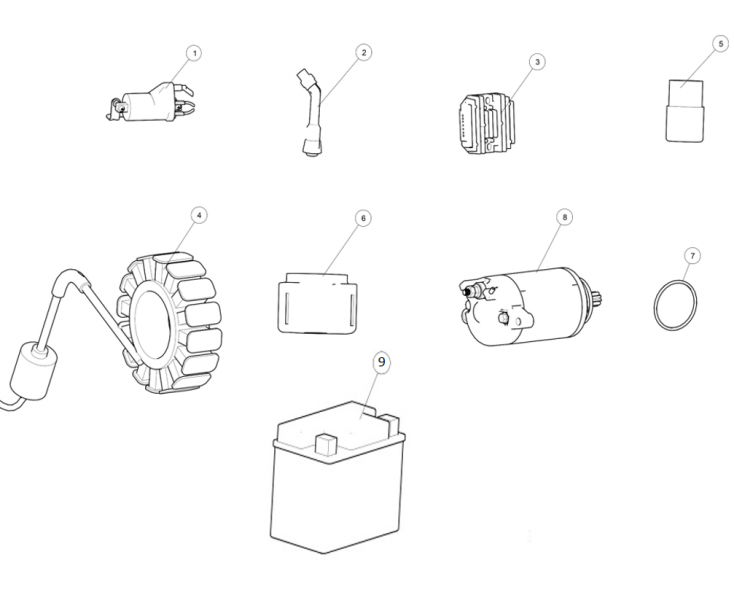 1
2
3
5
4
6
8
7
9