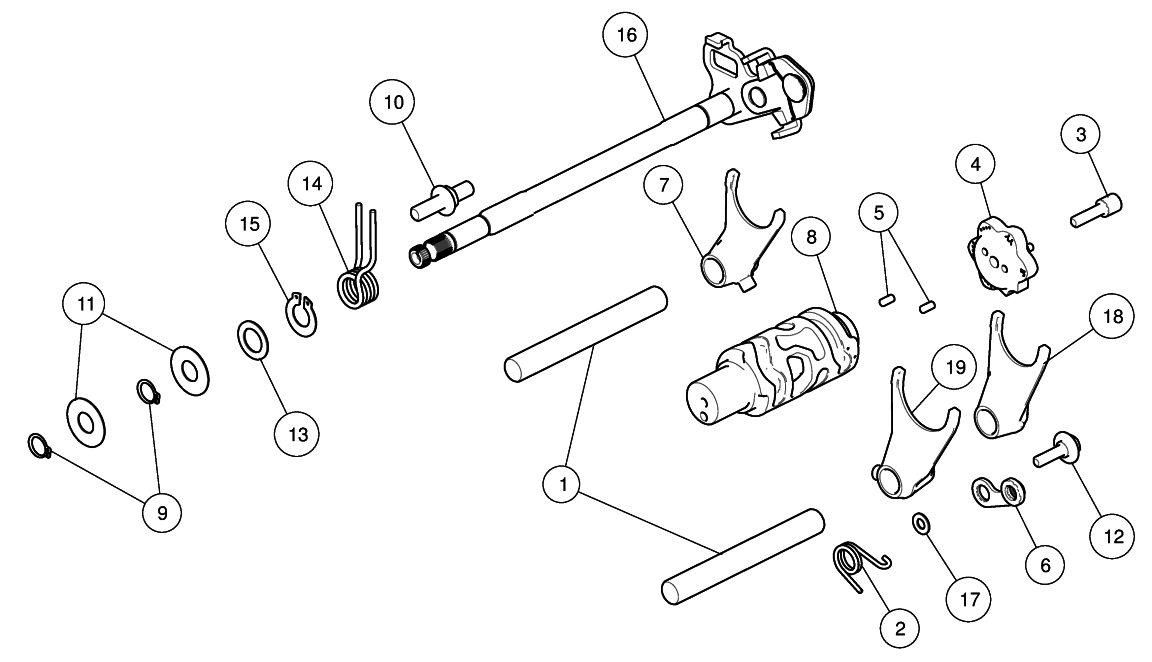 16
10
3
14
4
15
7
5
8
11
18
19
13
9
1
12
6
17
2