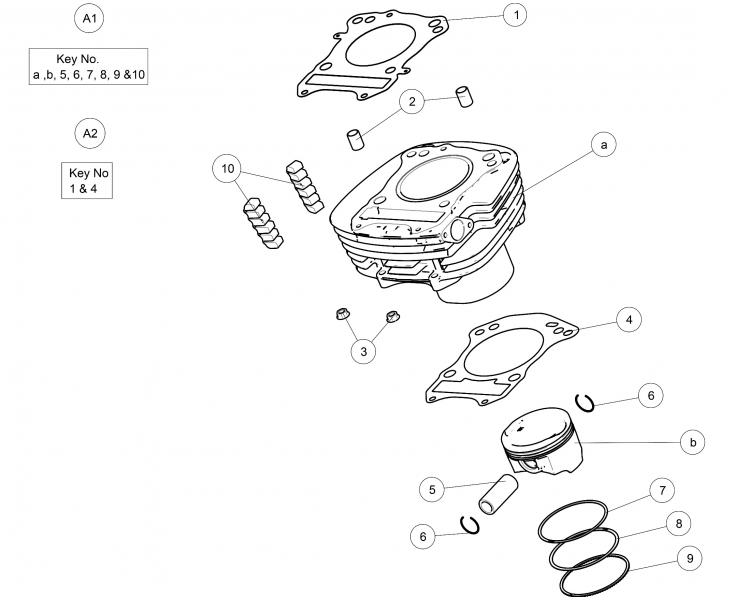 A1

Key No.
a ,b, 5, 6, 7, 8, 9 &10

A2

Key No
1 & 4

1

2

a

10

3

4

6

b

5

7

6

8

9